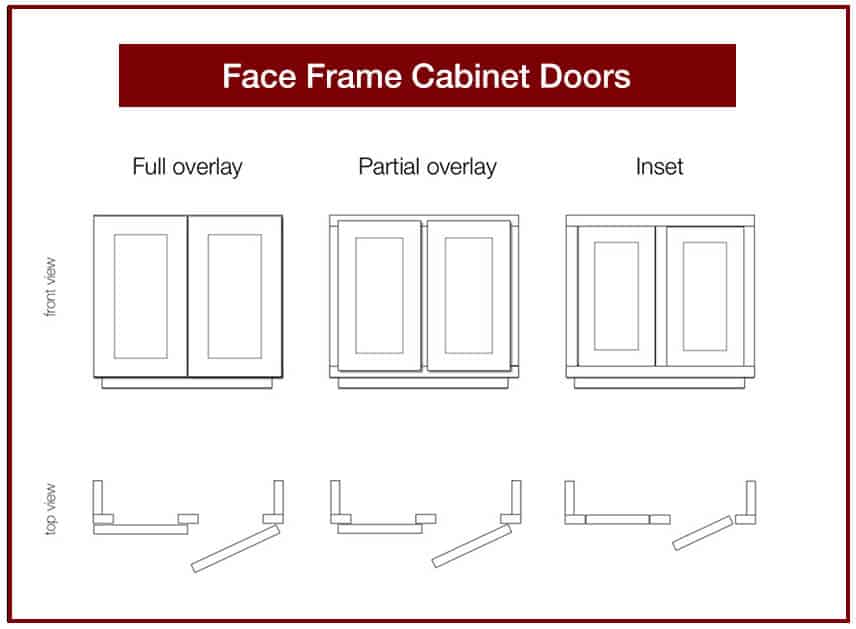 Face Frame Cabinet Doors

Full overlay

Partial overlay

Inset

front view

top view